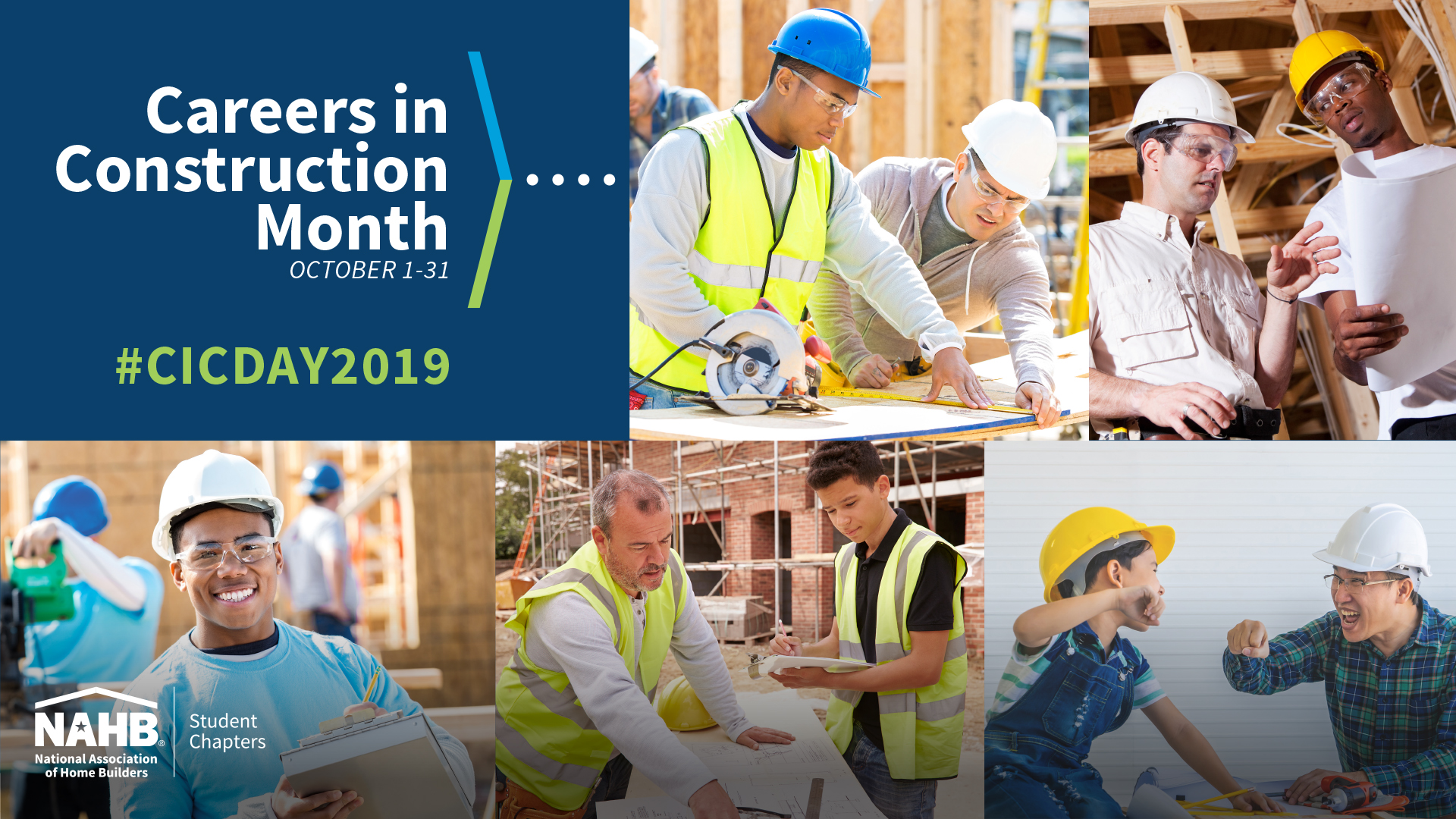 Careers in Construction Month
OCTOBER 1-31

#CICDAY2019

NAHB® National Association of Home Builders
Student Chapters